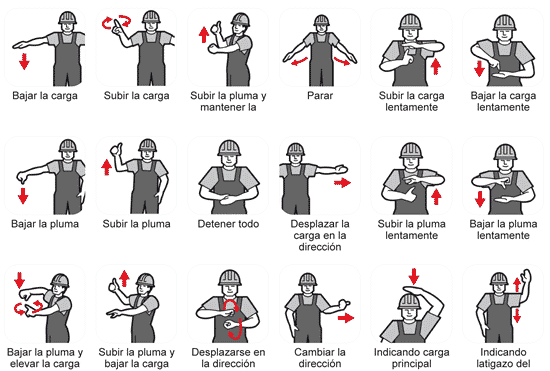 Bajar la carga

Subir la carga

Subir la pluma y mantener la

Parar

Subir la carga lentamente

Bajar la carga lentamente

Bajar la pluma

Subir la pluma

Detener todo

Desplazar la carga en la dirección

Subir la pluma lentamente

Bajar la pluma lentamente

Bajar la pluma y elevar la carga

Subir la pluma y bajar la carga

Desplazarse en la dirección

Cambiar la dirección

Indicando carga principal

Indicando latigazo del